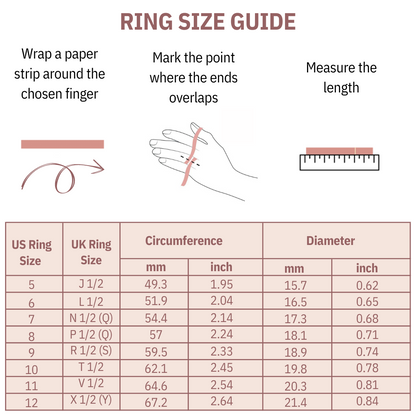 RING SIZE GUIDE

Wrap a paper strip around the chosen finger

Mark the point where the ends overlaps

Measure the length

| US Ring Size | UK Ring Size | Circumference mm | Circumference inch | Diameter mm | Diameter inch |
|---|---|---|---|---|---|
| 5 | J 1/2 | 49.3 | 1.95 | 15.7 | 0.62 |
| 6 | L 1/2 | 51.9 | 2.04 | 16.5 | 0.65 |
| 7 | N 1/2 (Q) | 54.4 | 2.14 | 17.3 | 0.68 |
| 8 | P 1/2 (Q) | 57 | 2.24 | 18.1 | 0.71 |
| 9 | R 1/2 (S) | 59.5 | 2.33 | 18.9 | 0.74 |
| 10 | T 1/2 | 62.1 | 2.45 | 19.8 | 0.78 |
| 11 | V 1/2 | 64.6 | 2.54 | 20.3 | 0.81 |
| 12 | X 1/2 (Y) | 67.2 | 2.64 | 21.4 | 0.84 |