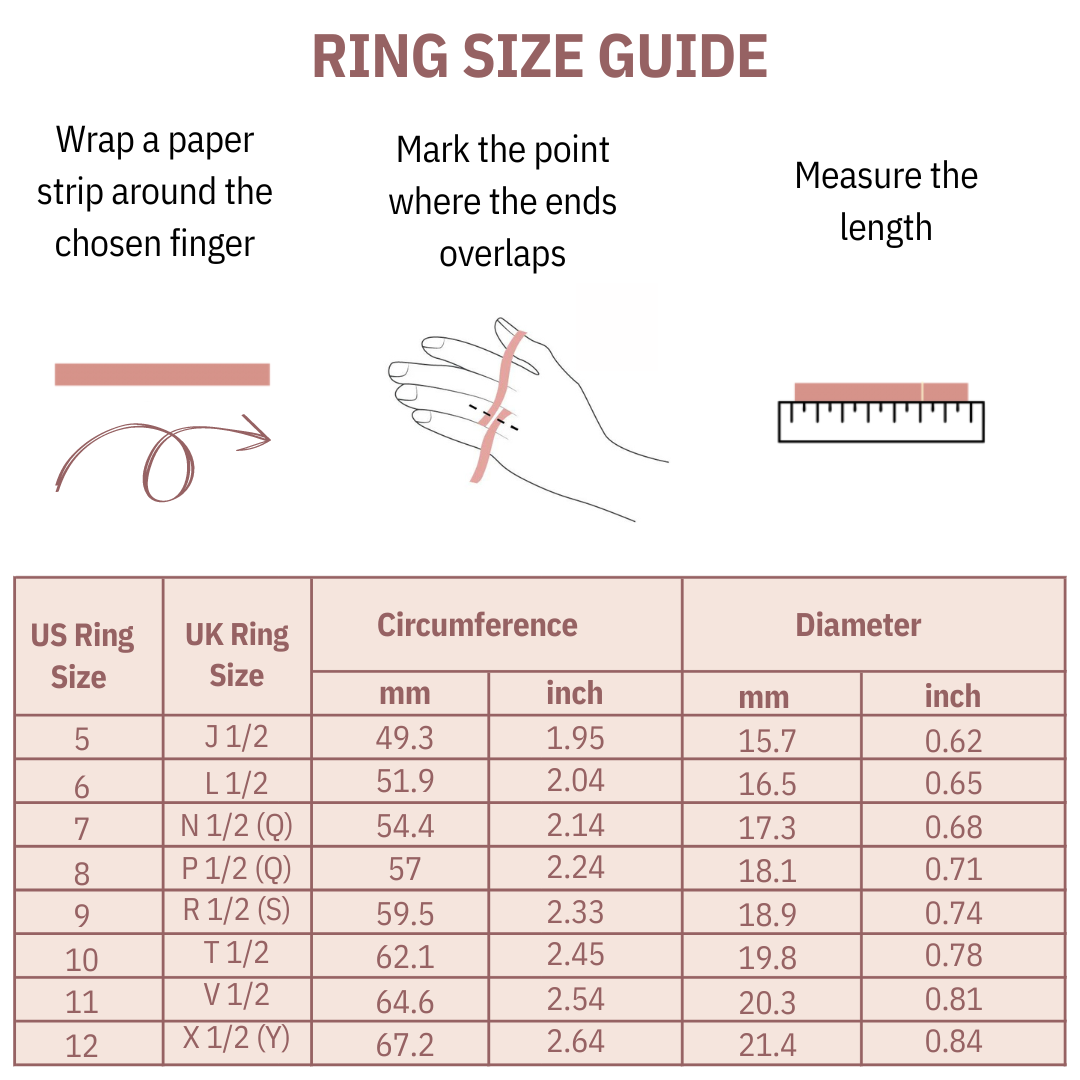 RING SIZE GUIDE

Wrap a paper strip around the chosen finger

Mark the point where the ends overlaps

Measure the length

| US Ring Size | UK Ring Size | Circumference mm | Circumference inch | Diameter mm | Diameter inch |
|---|---|---|---|---|---|
| 5 | J 1/2 | 49.3 | 1.95 | 15.7 | 0.62 |
| 6 | L 1/2 | 51.9 | 2.04 | 16.5 | 0.65 |
| 7 | N 1/2 (Q) | 54.4 | 2.14 | 17.3 | 0.68 |
| 8 | P 1/2 (Q) | 57 | 2.24 | 18.1 | 0.71 |
| 9 | R 1/2 (S) | 59.5 | 2.33 | 18.9 | 0.74 |
| 10 | T 1/2 | 62.1 | 2.45 | 19.8 | 0.78 |
| 11 | V 1/2 | 64.6 | 2.54 | 20.3 | 0.81 |
| 12 | X 1/2 (Y) | 67.2 | 2.64 | 21.4 | 0.84 |