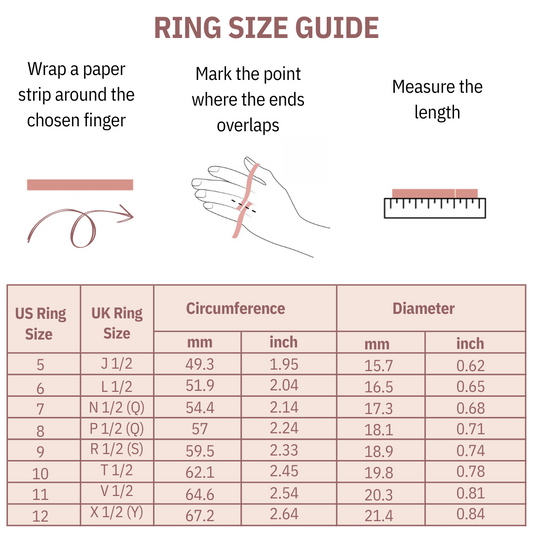 RING SIZE GUIDE

Wrap a paper strip around the chosen finger

Mark the point where the ends overlaps

Measure the length

| US Ring Size | UK Ring Size | Circumference mm | Circumference inch | Diameter mm | Diameter inch |
|---|---|---|---|---|---|
| 5 | J 1/2 | 49.3 | 1.95 | 15.7 | 0.62 |
| 6 | L 1/2 | 51.9 | 2.04 | 16.5 | 0.65 |
| 7 | N 1/2 (Q) | 54.4 | 2.14 | 17.3 | 0.68 |
| 8 | P 1/2 (Q) | 57 | 2.24 | 18.1 | 0.71 |
| 9 | R 1/2 (S) | 59.5 | 2.33 | 18.9 | 0.74 |
| 10 | T 1/2 | 62.1 | 2.45 | 19.8 | 0.78 |
| 11 | V 1/2 | 64.6 | 2.54 | 20.3 | 0.81 |
| 12 | X 1/2 (Y) | 67.2 | 2.64 | 21.4 | 0.84 |